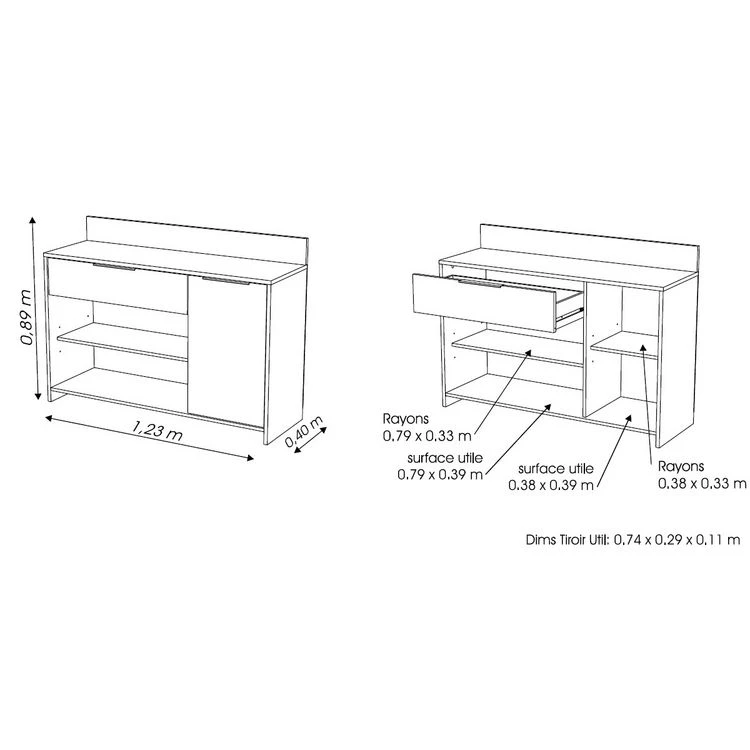 0,89 m
1,23 m
0,40 m

Rayons
0.79 x 0.33 m
surface utile
0.79 x 0.39 m
surface utile
0.38 x 0.39 m
Rayons
0.38 x 0.33 m

Dims Tiroir Util: 0.74 x 0.29 x 0.11 m