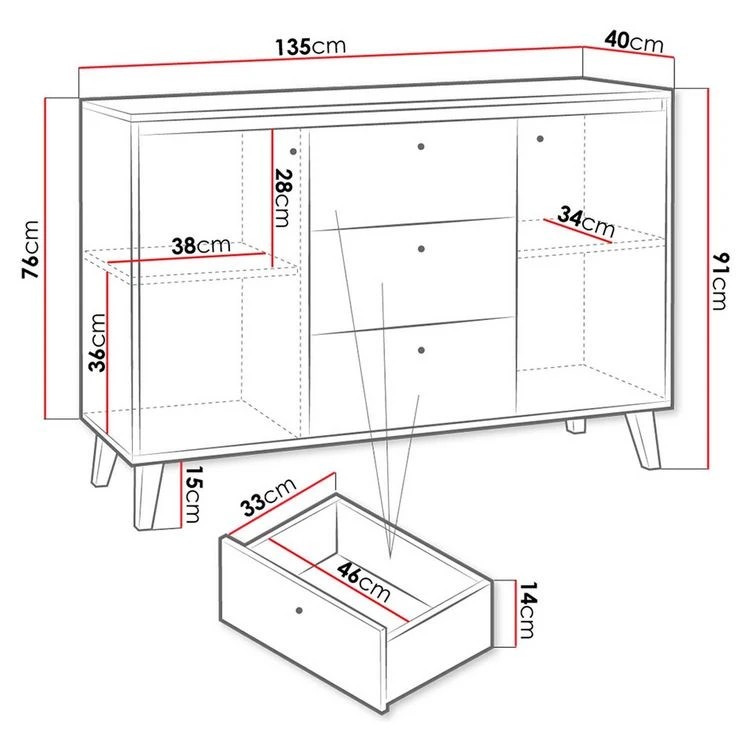 135cm
40cm
76cm
28cm
38cm
34cm
91cm
36cm
15cm
33cm
46cm
14cm