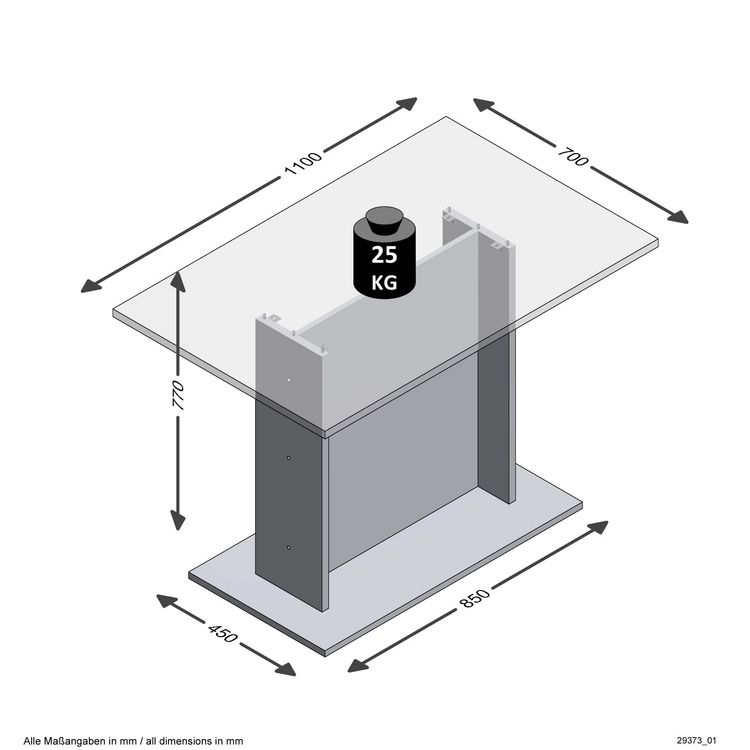 1100

700

25 KG

770

450

850

Alle Maßangaben in mm / all dimensions in mm

29373_01