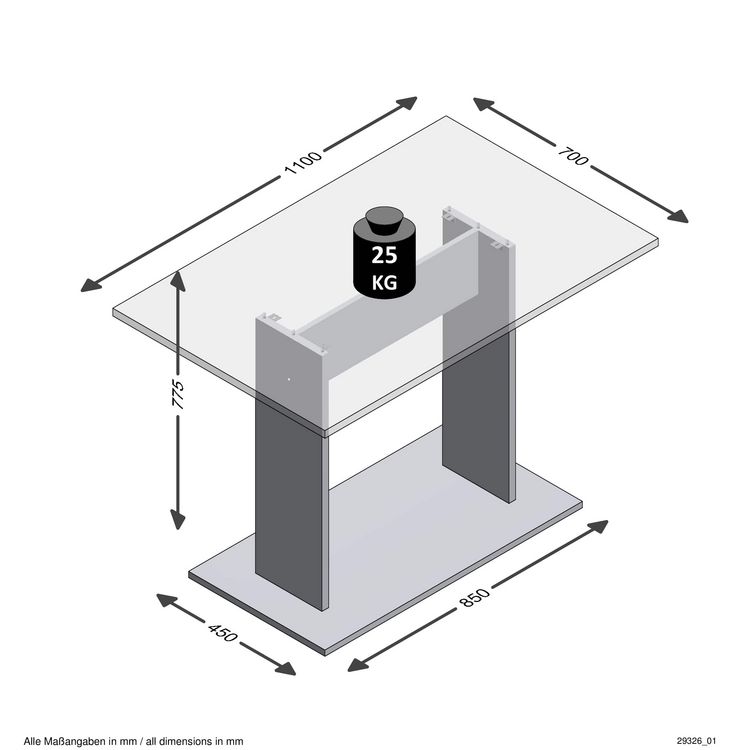 1100

700

25
KG

775

450

850

Alle Maßangaben in mm / all dimensions in mm

29326_01