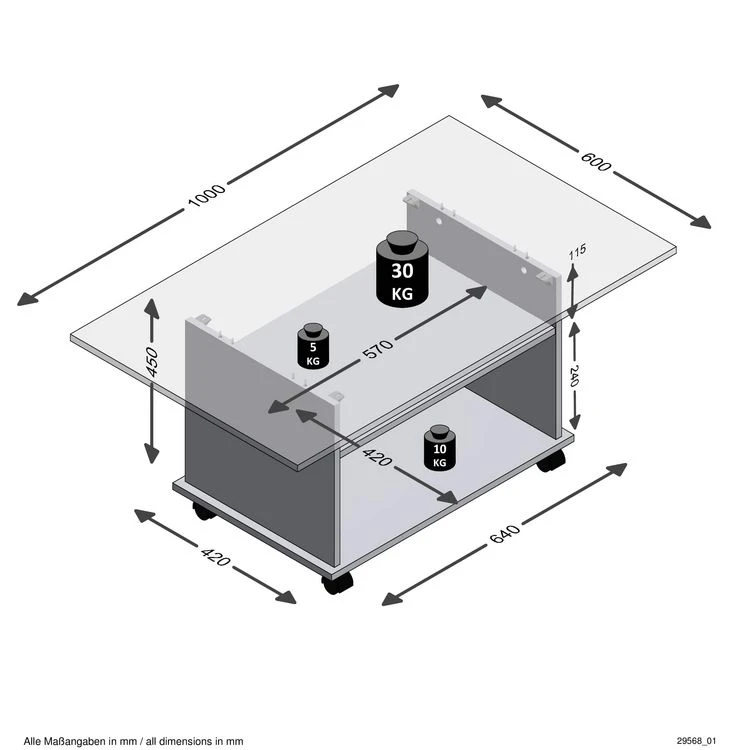 1000
600
115
30 KG
450
5 KG
570
240
420
10 KG
420
640

Alle Maßangaben in mm / all dimensions in mm
29568_01