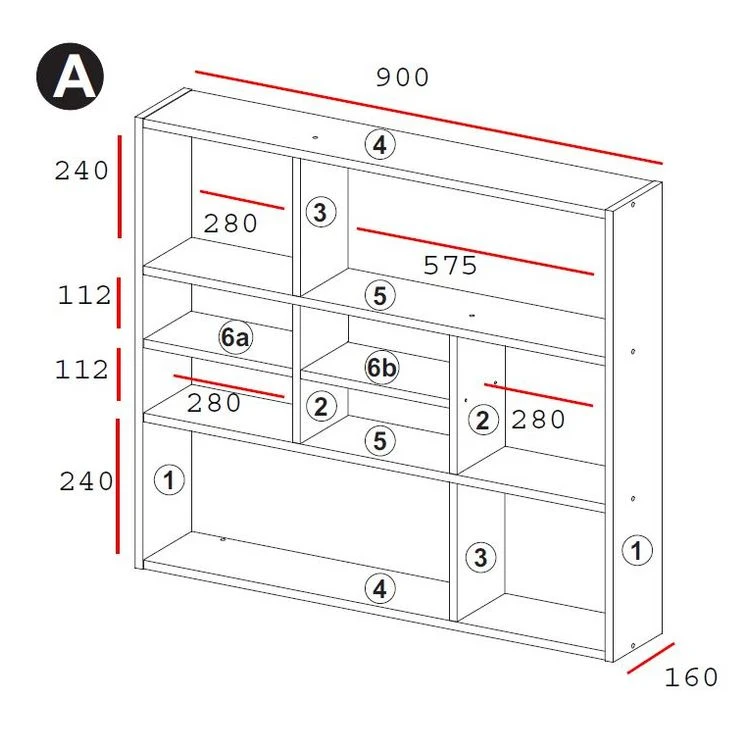 A

900

240

4

280

3

575

112

5

6a

112

6b

280

2

2

280

5

240

1

3

1

4

160